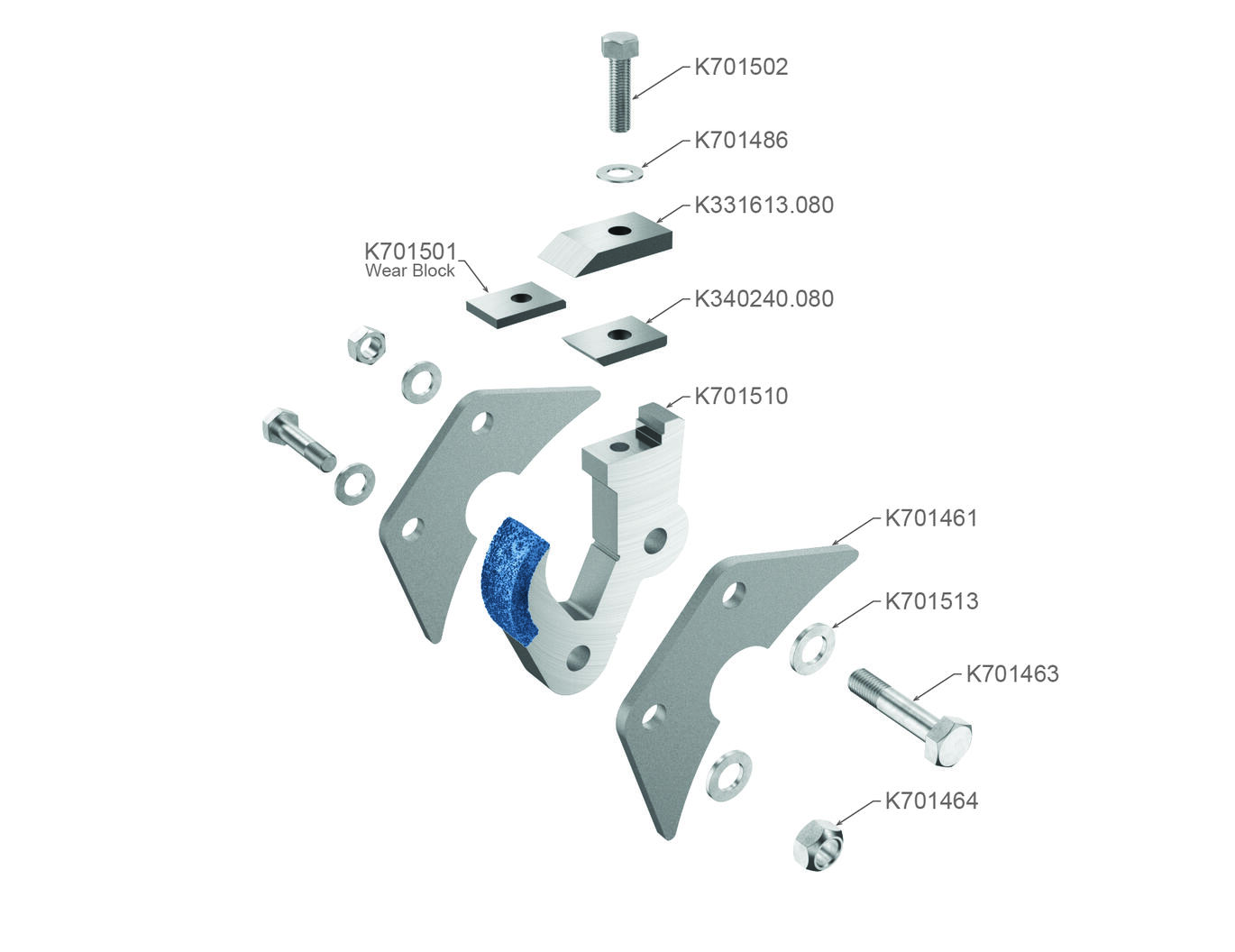 K701502

K701486

K331613.080

K701501
Wear Block

K340240.080

K701510

K701461

K701513

K701463

K701464