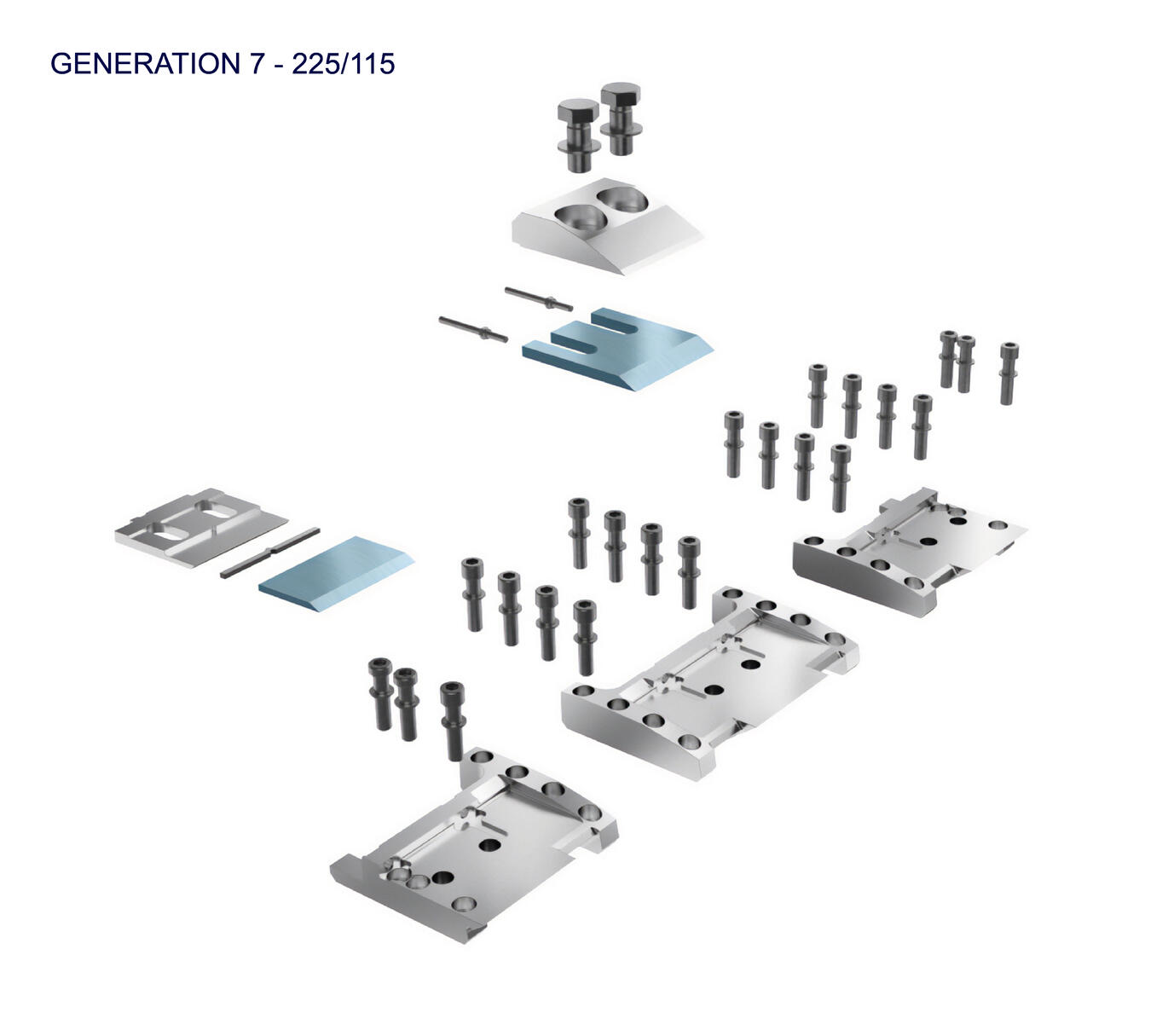 GENERATION 7 - 225/115