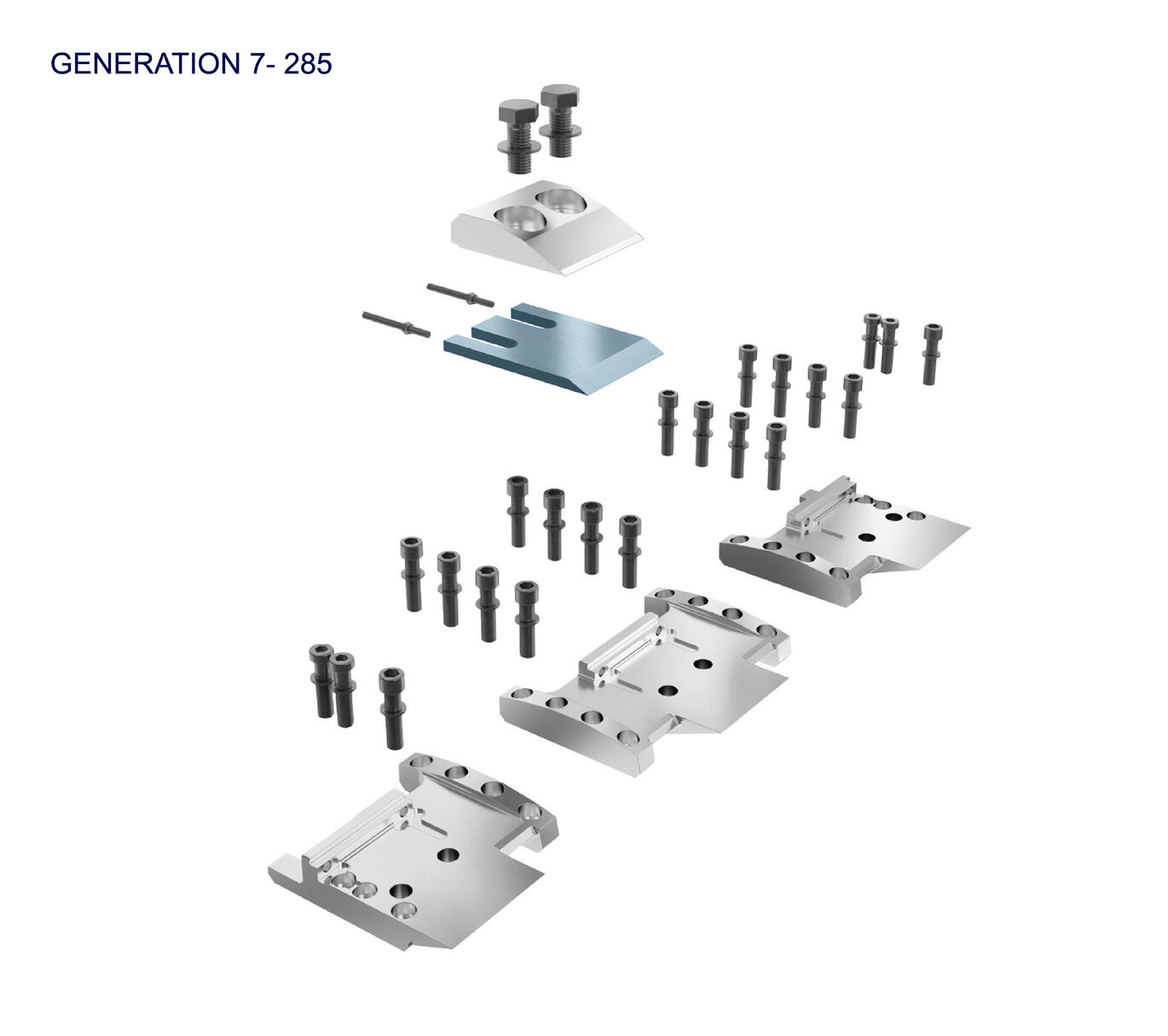 GENERATION 7- 285