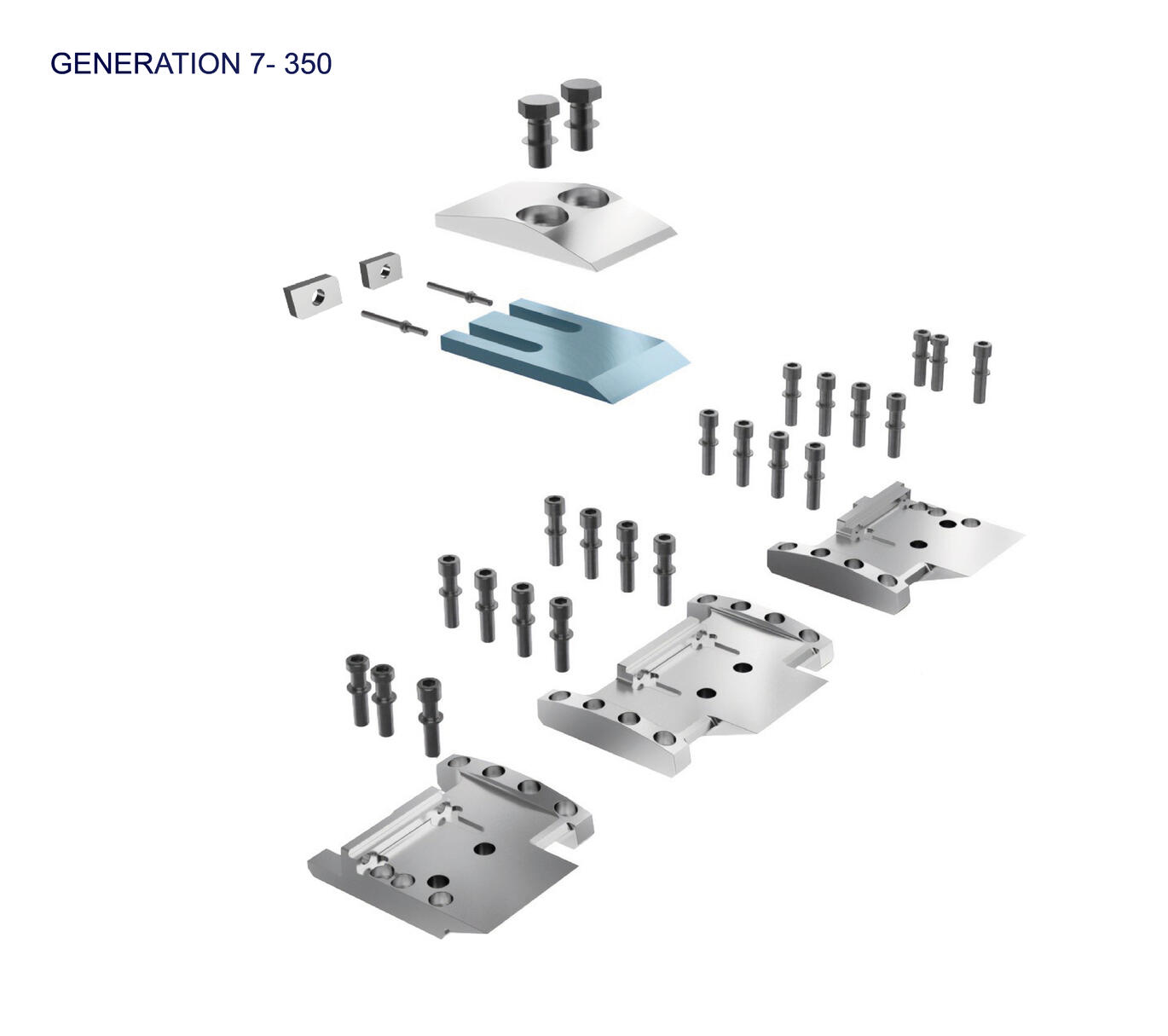 GENERATION 7- 350