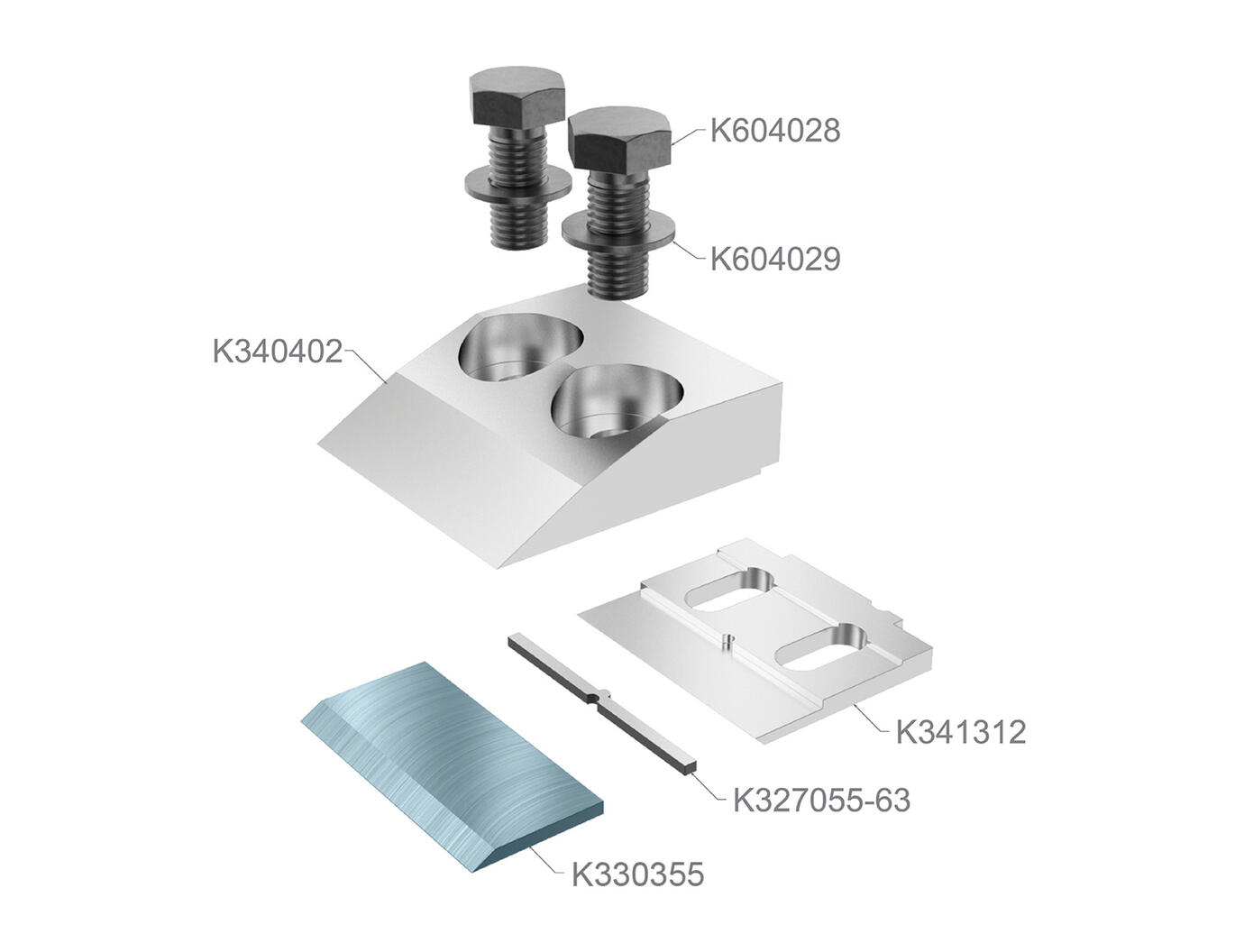 K604028

K604029

K340402

K341312

K327055-63

K330355