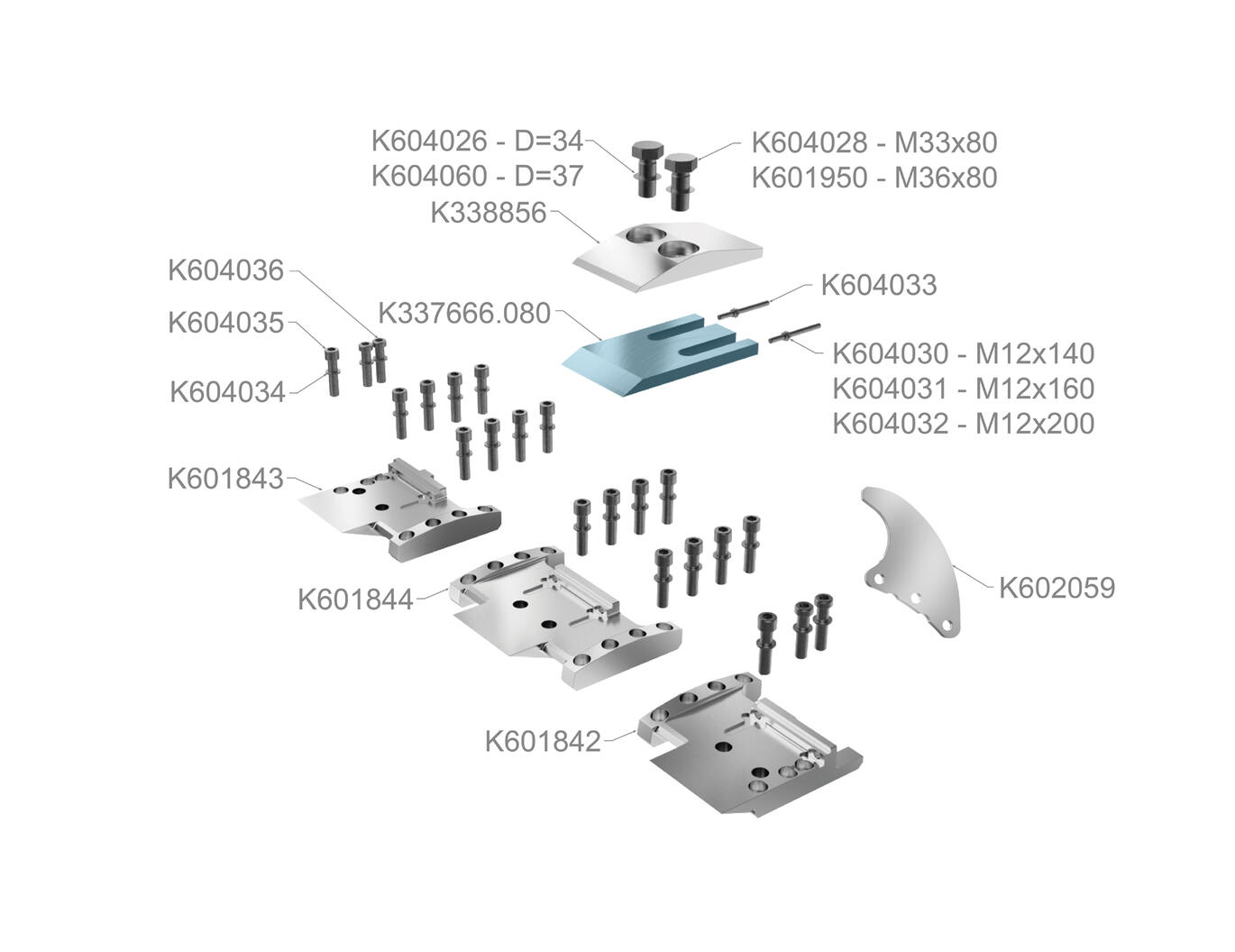 K604026 - D=34
K604060 - D=37

K604028 - M33x80
K601950 - M36x80

K338856

K604036

K604035

K604034

K337666.080

K604033

K604030 - M12x140
K604031 - M12x160
K604032 - M12x200

K601843

K601844

K602059

K601842