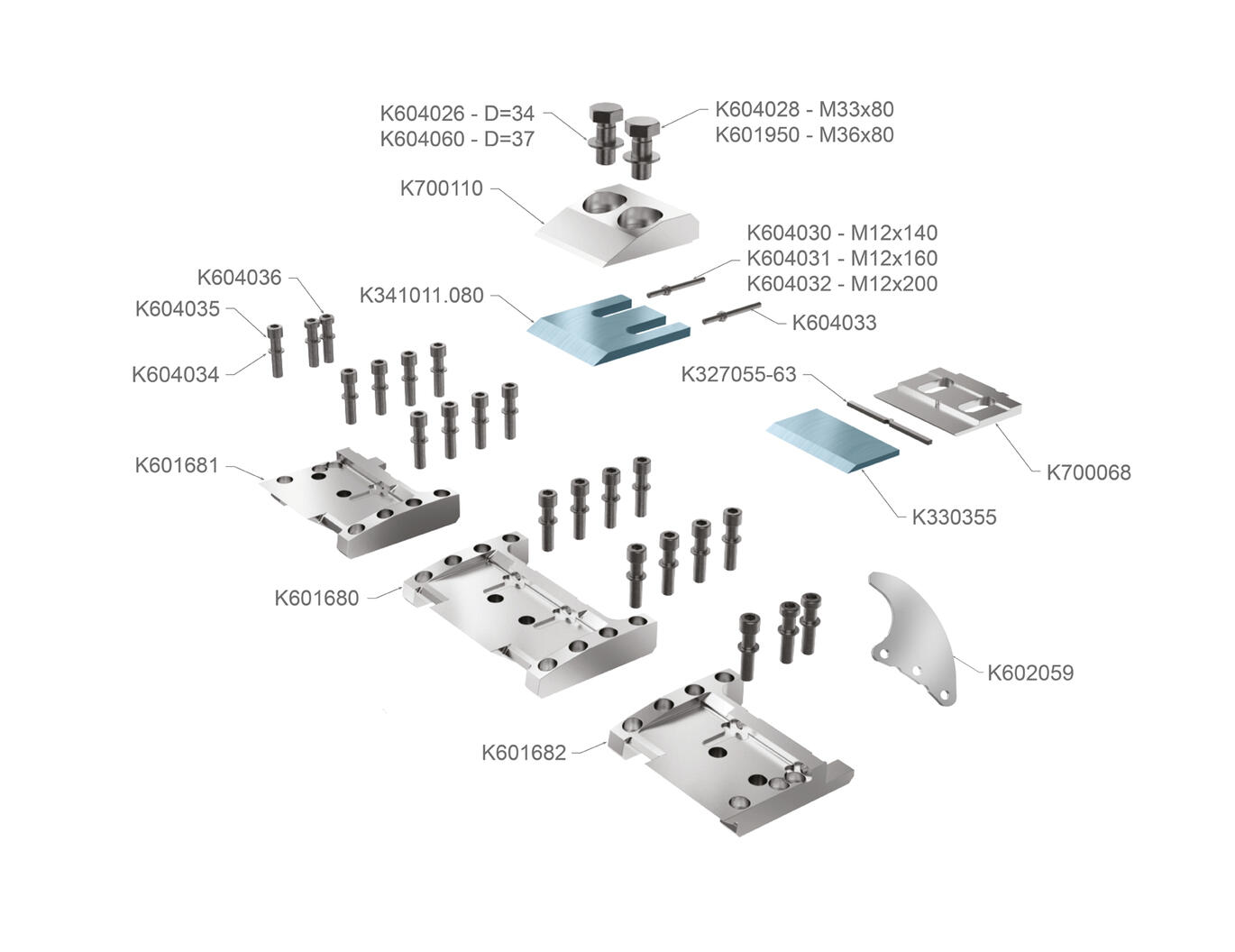 K604026 - D=34
K604060 - D=37

K604028 - M33x80
K601950 - M36x80

K700110

K604030 - M12x140
K604031 - M12x160
K604032 - M12x200

K604036
K604035

K341011.080

K604033

K604034

K327055-63

K601681

K700068

K330355

K601680

K602059

K601682