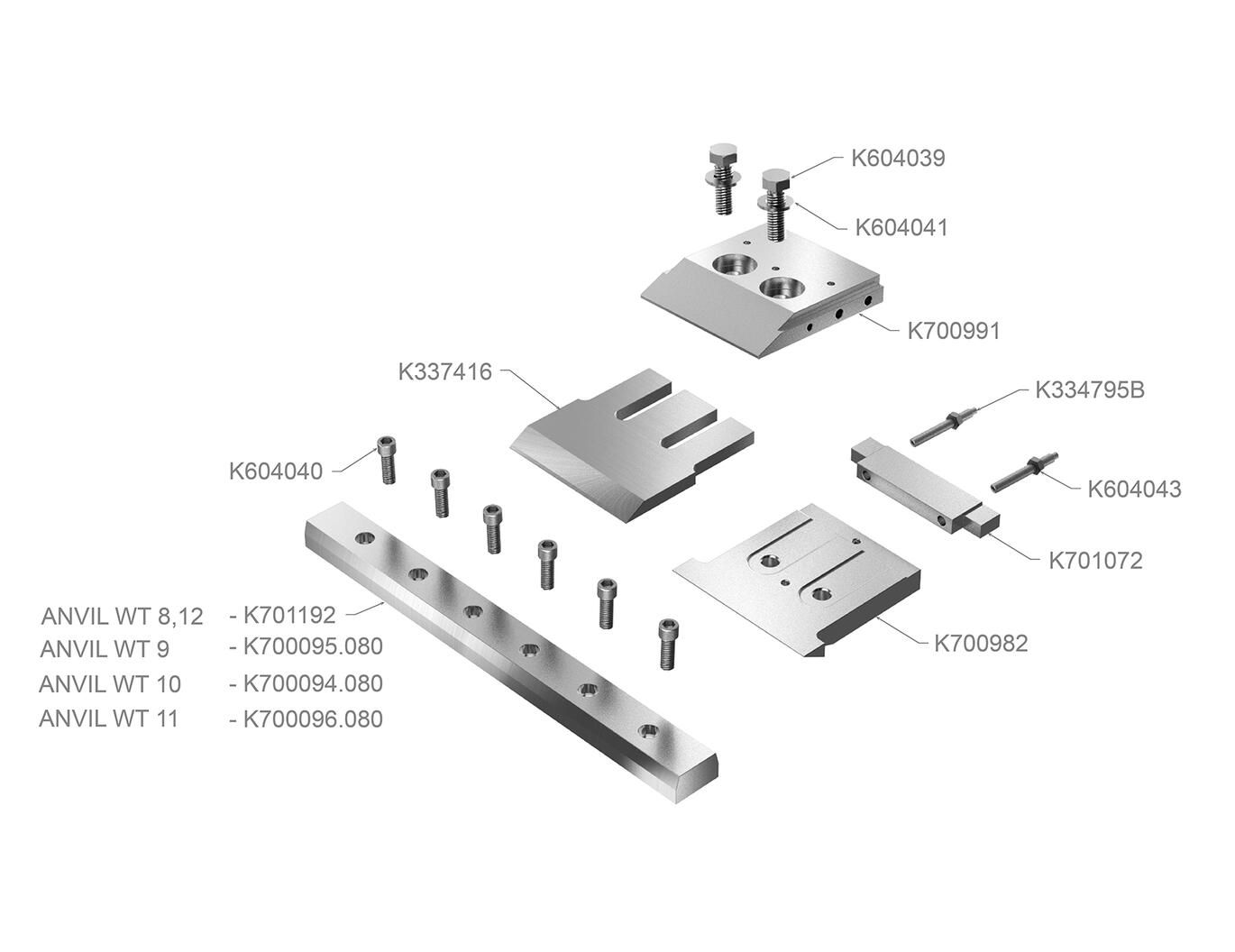 K604039

K604041

K700991

K337416

K334795B

K604040

K604043

K701072

K700982

ANVIL WT 8,12 - K701192
ANVIL WT 9 - K700095.080
ANVIL WT 10 - K700094.080
ANVIL WT 11 - K700096.080