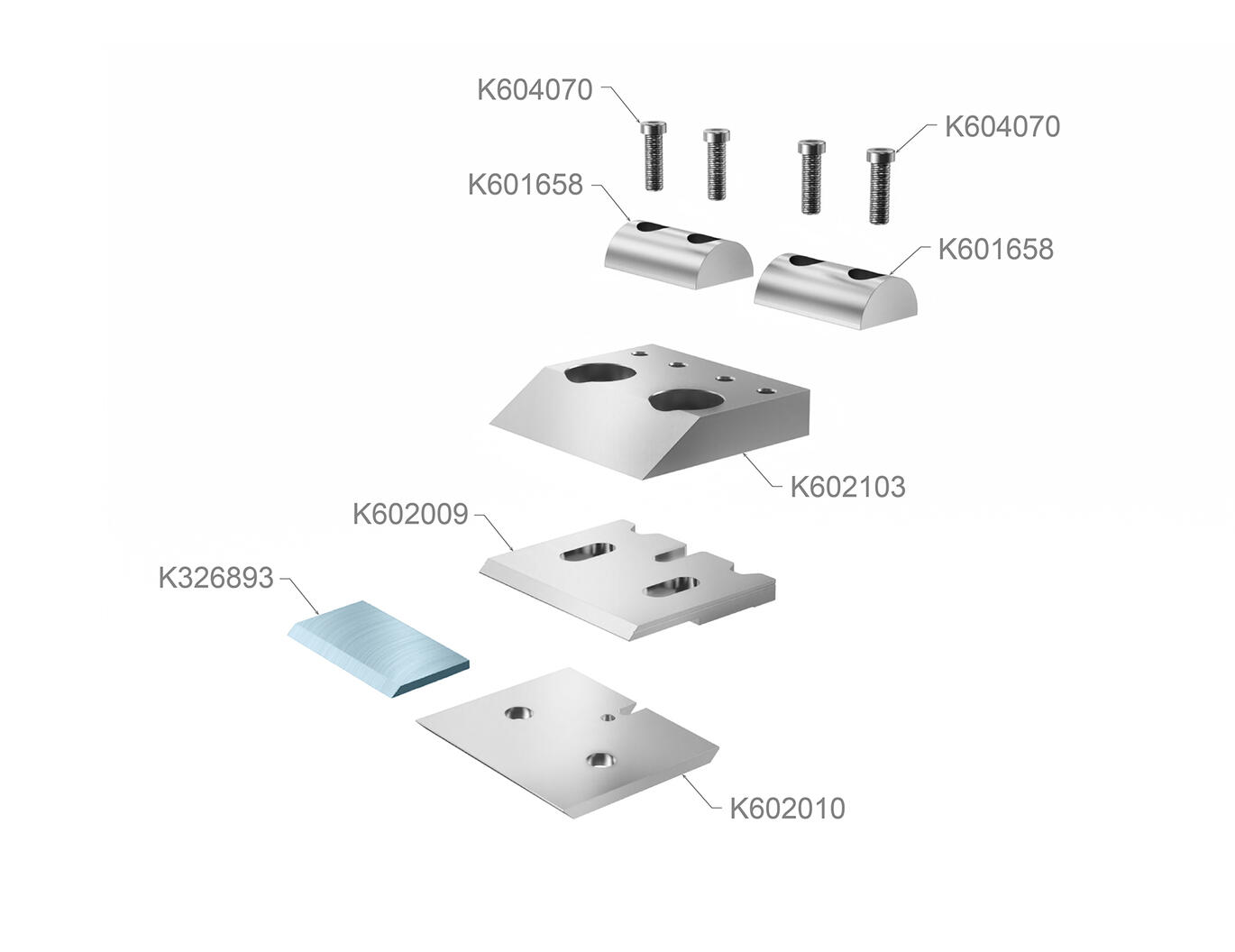 K604070
K604070
K601658
K601658
K602103
K602009
K326893
K602010