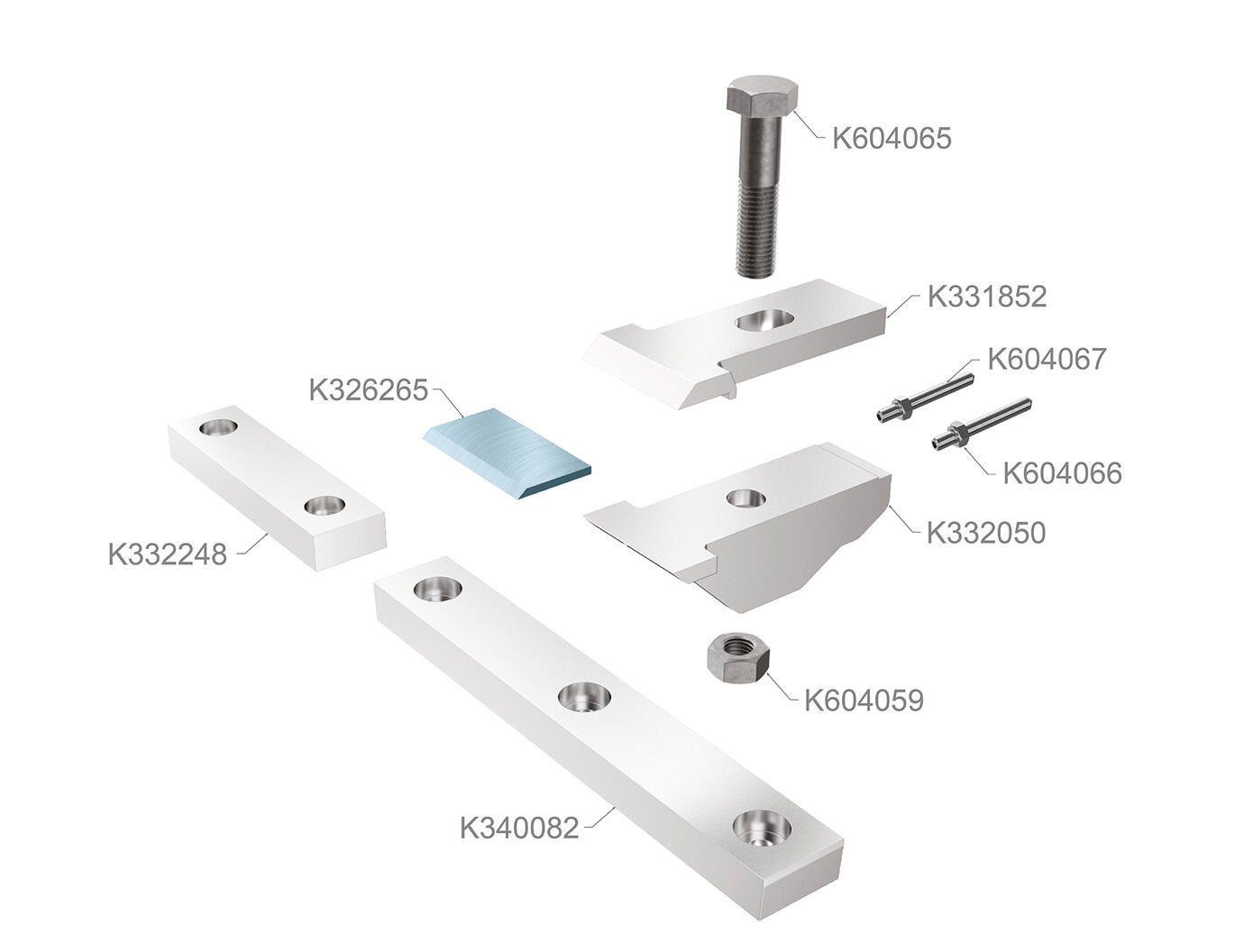 K604065

K331852

K604067

K326265

K604066

K332050

K332248

K604059

K340082