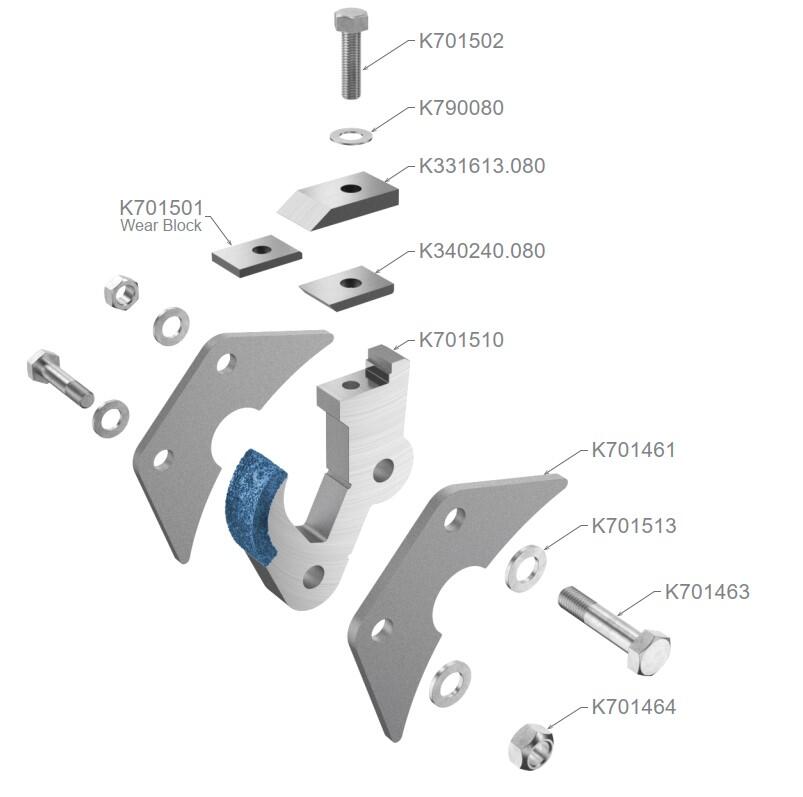 K701502

K790080

K331613.080

K701501
Wear Block

K340240.080

K701510

K701461

K701513

K701463

K701464